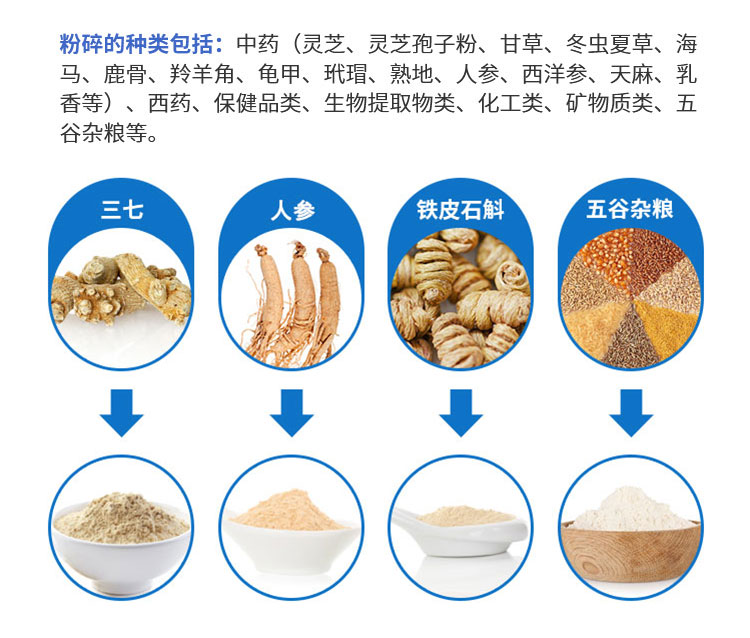 粉碎的种类包括：中药（灵芝、灵芝孢子粉、甘草、冬虫夏草、海马、鹿骨、羚羊角、龟甲、玳瑁、熟地、人参、西洋参、天麻、乳香等）、西药、保健品类、生物提取物类、化工类、矿物质类、五谷杂粮等。

三七

人参

铁皮石斛

五谷杂粮